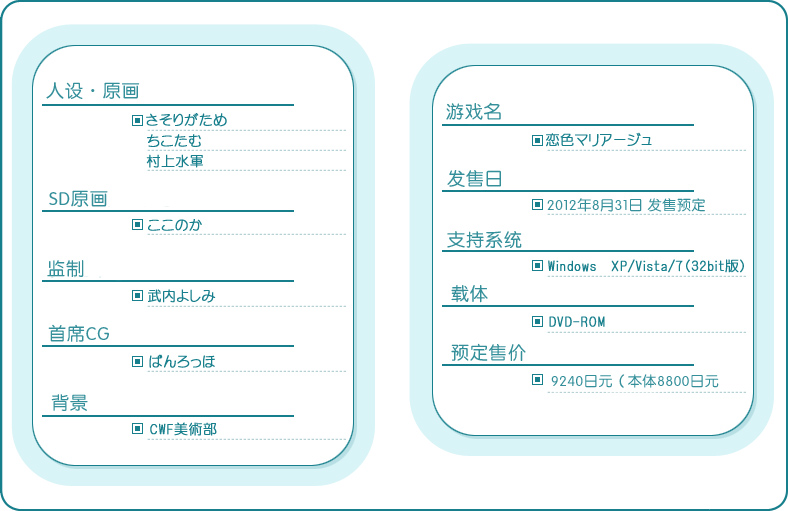 人设・原画

▣さそりがため
ちこたむ
村上水軍

SD原画

▣ここのか

监制

▣武内よしみ

首席CG

▣ぱんろっほ

背景

▣CWF美術部

游戏名

▣恋色マリアージュ

发售日

▣2012年8月31日 发售预定

支持系统

▣Windows XP/Vista/7(32bit版)

载体

▣DVD-ROM

预定售价

▣9240日元（本体8800日元